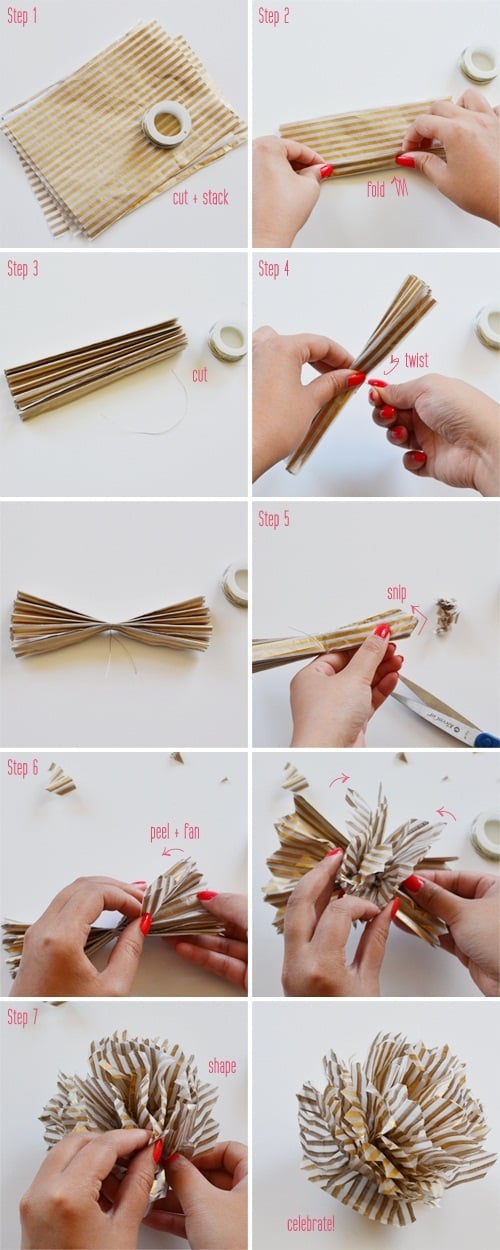 Step 1

cut + stack

Step 2

fold

Step 3

cut

Step 4

twist

Step 5

snip

Step 6

peel + fan

Step 7

shape

celebrate!