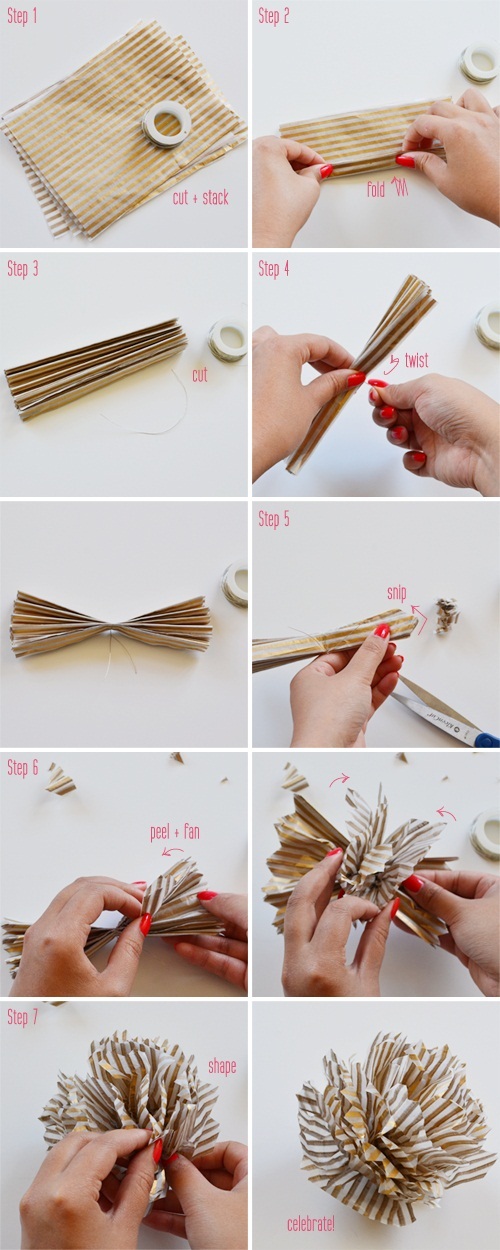 Step 1

cut + stack

Step 2

fold

Step 3

cut

Step 4

twist

Step 5

snip

Step 6

peel + fan

Step 7

shape

celebrate!